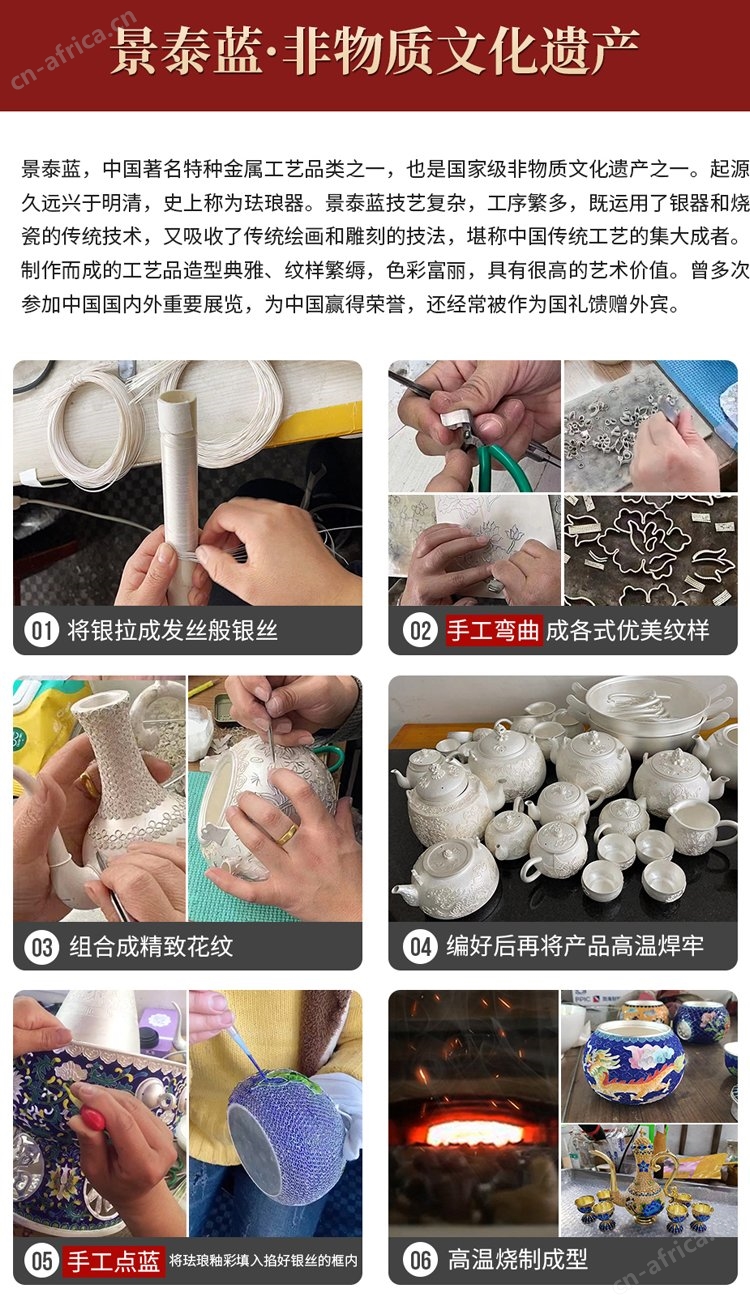 cn-africa.cn

景泰蓝·非物质文化遗产

景泰蓝，中国著名特种金属工艺品类之一，也是国家级非物质文化遗产之一。起源久远兴于明清，史上称为珐琅器。景泰蓝技艺复杂，工序繁多，既运用了银器和烧瓷的传统技术，又吸收了传统绘画和雕刻的技法，堪称中国传统工艺的集大成者。制作而成的工艺品造型典雅、纹样繁缛，色彩富丽，具有很高的艺术价值。曾多次参加中国国内外重要展览，为中国赢得荣誉，还经常被作为国礼馈赠外宾。

01 将银拉成发丝般银丝

02 手工弯曲 成各式优美纹样

03 组合成精致花纹

04 编好后再将产品高温焊牢

05 手工点蓝 将珐琅釉彩填入掐好银丝的框内

06 高温烧制成型

cn-africa.cn