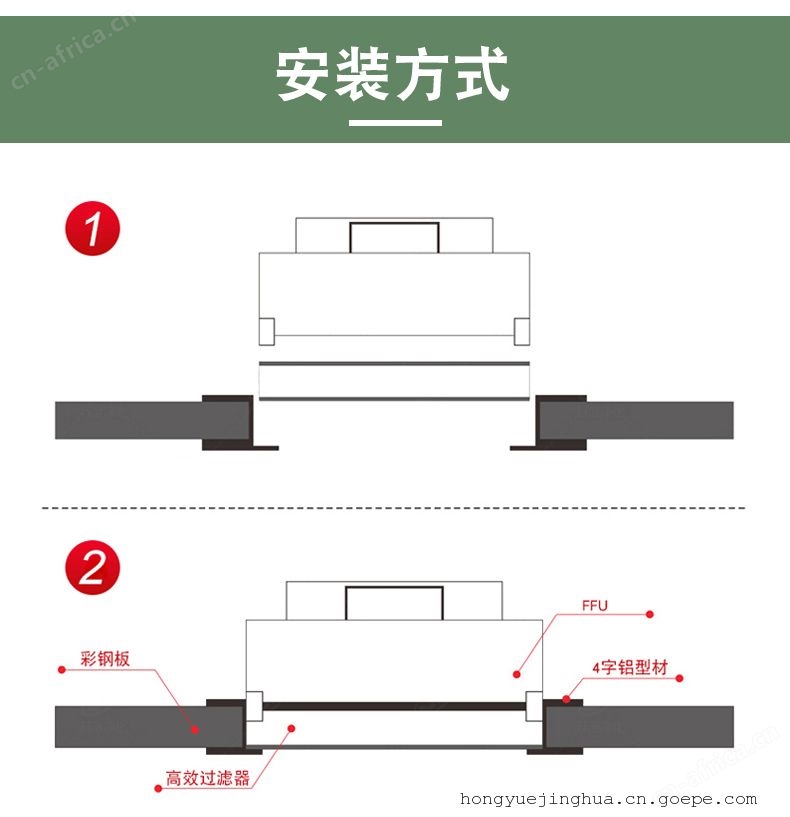 cn-africa.cn

安装方式

1

2

FFU

彩钢板

4字铝型材

高效过滤器

cn-africa.cn

hongyuejinghua.cn.goepe.com