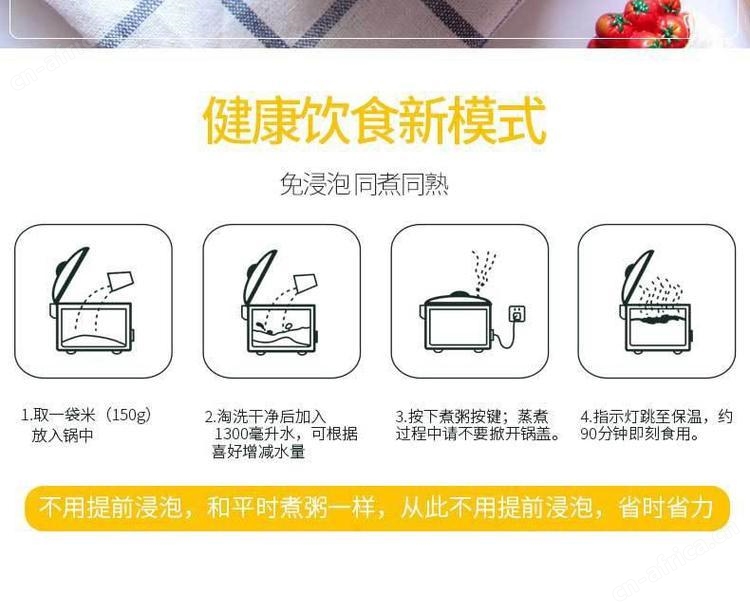 健康饮食新模式

免浸泡 同煮同熟

1.取一袋米（150g）放入锅中

2.淘洗干净后加入1300毫升水，可根据喜好增减水量

3.按下煮粥按键；蒸煮过程中请不要掀开锅盖。

4.指示灯跳至保温，约90分钟即刻食用。

不用提前浸泡，和平时煮粥一样，从此不用提前浸泡，省时省力

cn-africa.cn